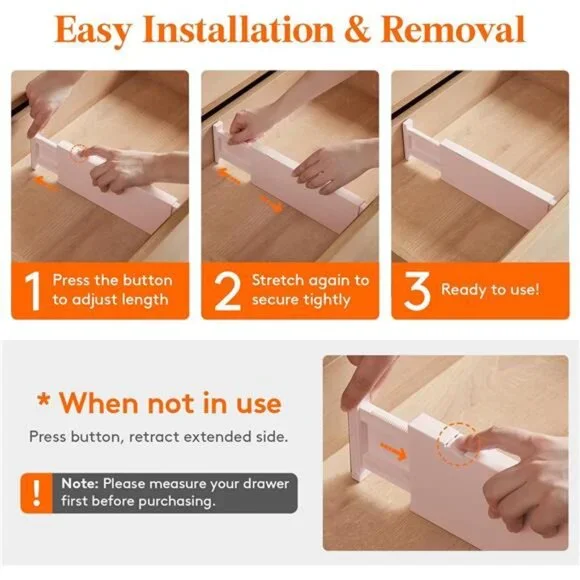 Easy Installation & Removal

1 Press the button to adjust length

2 Stretch again to secure tightly

3 Ready to use!

* When not in use

Press button, retract extended side.

! Note: Please measure your drawer first before purchasing.